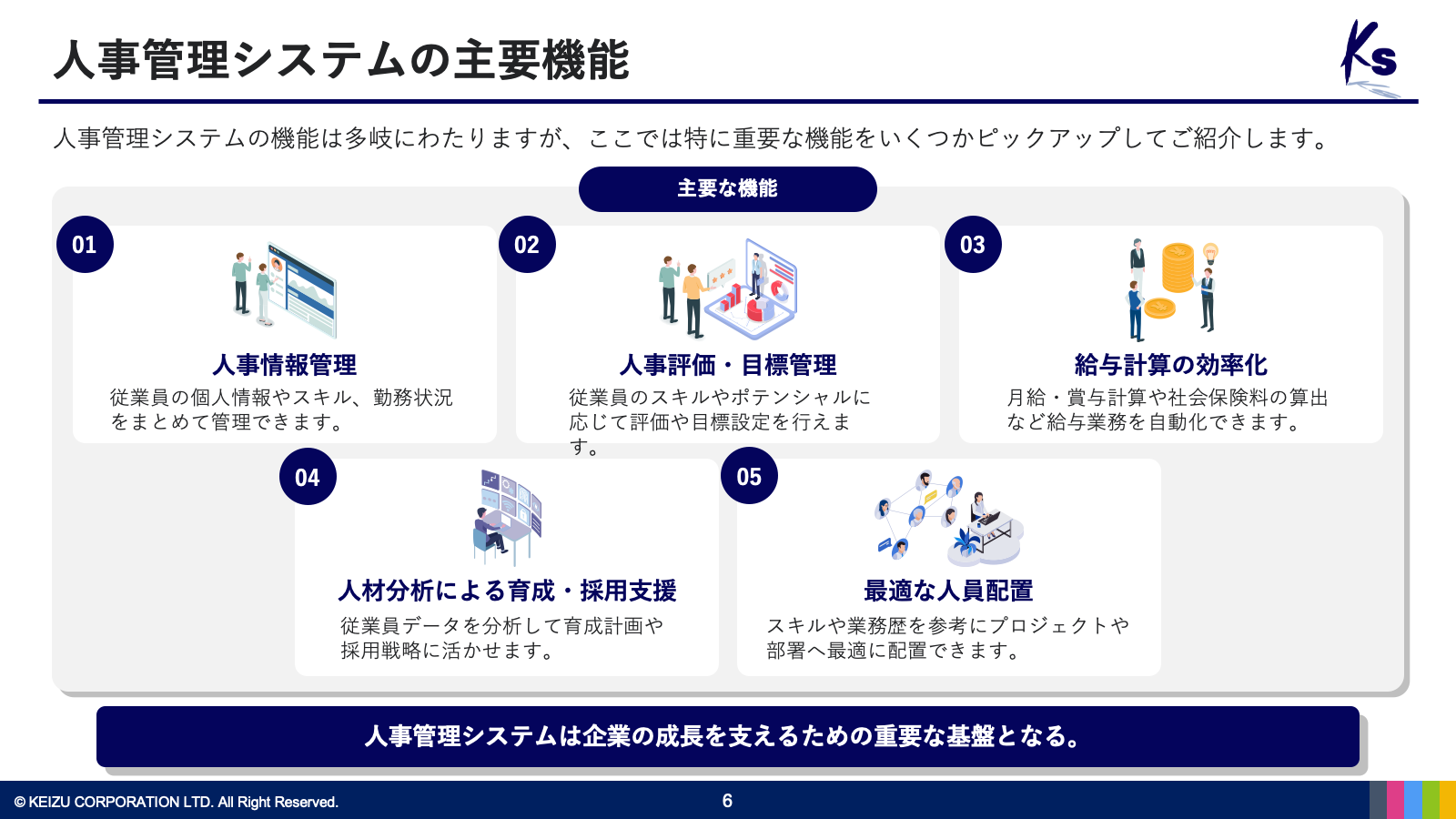 人事管理システムの主要機能

Ks

人事管理システムの機能は多岐にわたりますが、ここでは特に重要な機能をいくつかピックアップしてご紹介します。

主要な機能

01

人事情報管理

従業員の個人情報やスキル、勤務状況をまとめて管理できます。

02

人事評価・目標管理

従業員のスキルやポテンシャルに応じて評価や目標設定を行えます。

03

給与計算の効率化

月給・賞与計算や社会保険料の算出など給与業務を自動化できます。

04

人材分析による育成・採用支援

従業員データを分析して育成計画や採用戦略に活かせます。

05

最適な人員配置

スキルや業務歴を参考にプロジェクトや部署へ最適に配置できます。

人事管理システムは企業の成長を支えるための重要な基盤となる。

© KEIZU CORPORATION LTD. All Right Reserved.

6